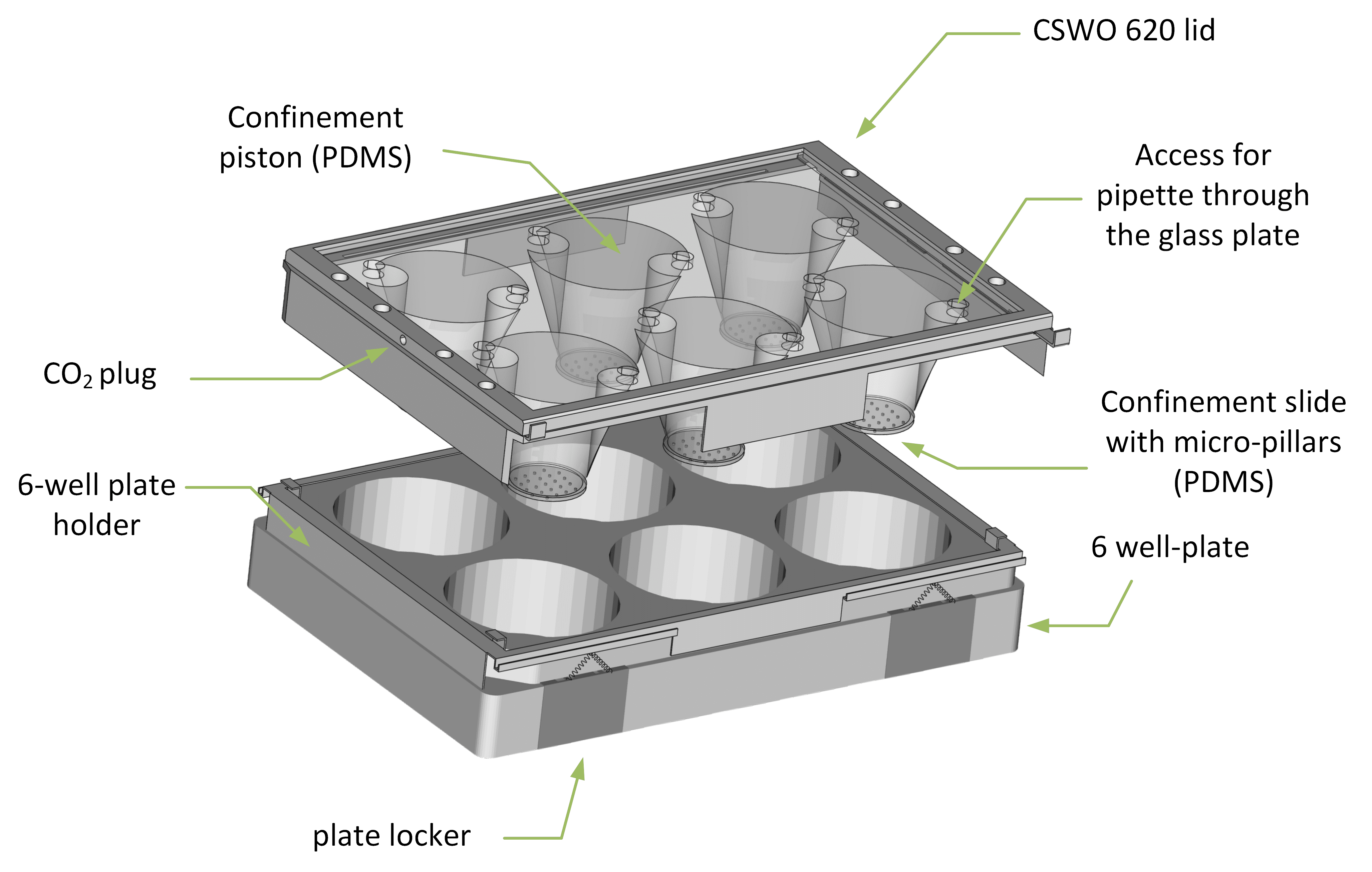 CSWO 620 lid

Confinement piston (PDMS)

Access for pipette through the glass plate

$CO_2$ plug

Confinement slide with micro-pillars (PDMS)

6-well plate holder

6 well-plate

plate locker