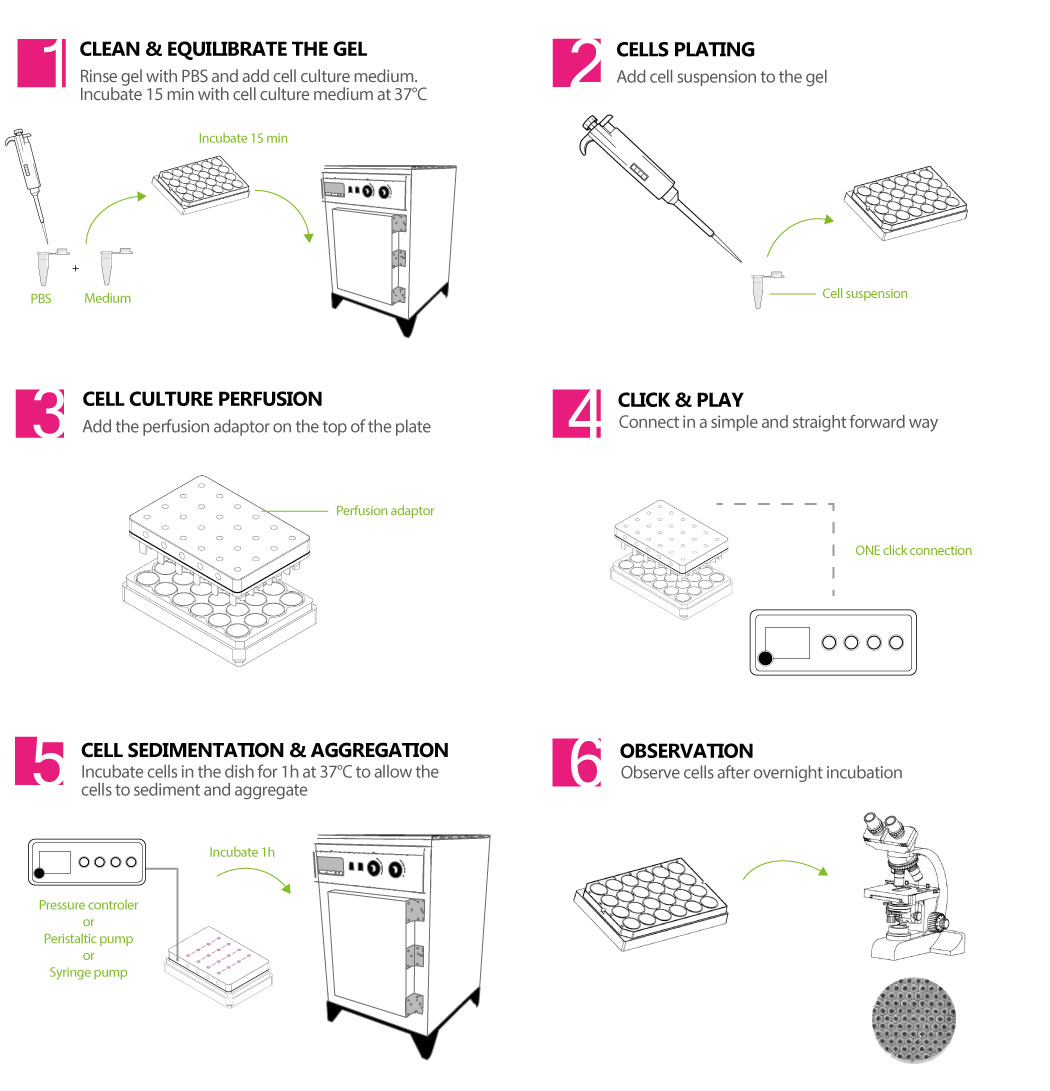 1 CLEAN & EQUILIBRATE THE GEL
Rinse gel with PBS and add cell culture medium. Incubate 15 min with cell culture medium at 37°C

Incubate 15 min

PBS + Medium

2 CELLS PLATING
Add cell suspension to the gel

Cell suspension

3 CELL CULTURE PERFUSION
Add the perfusion adaptor on the top of the plate

Perfusion adaptor

4 CLICK & PLAY
Connect in a simple and straight forward way

ONE click connection

5 CELL SEDIMENTATION & AGGREGATION
Incubate cells in the dish for 1h at 37°C to allow the cells to sediment and aggregate

Incubate 1h

Pressure controler or Peristaltic pump or Syringe pump

6 OBSERVATION
Observe cells after overnight incubation