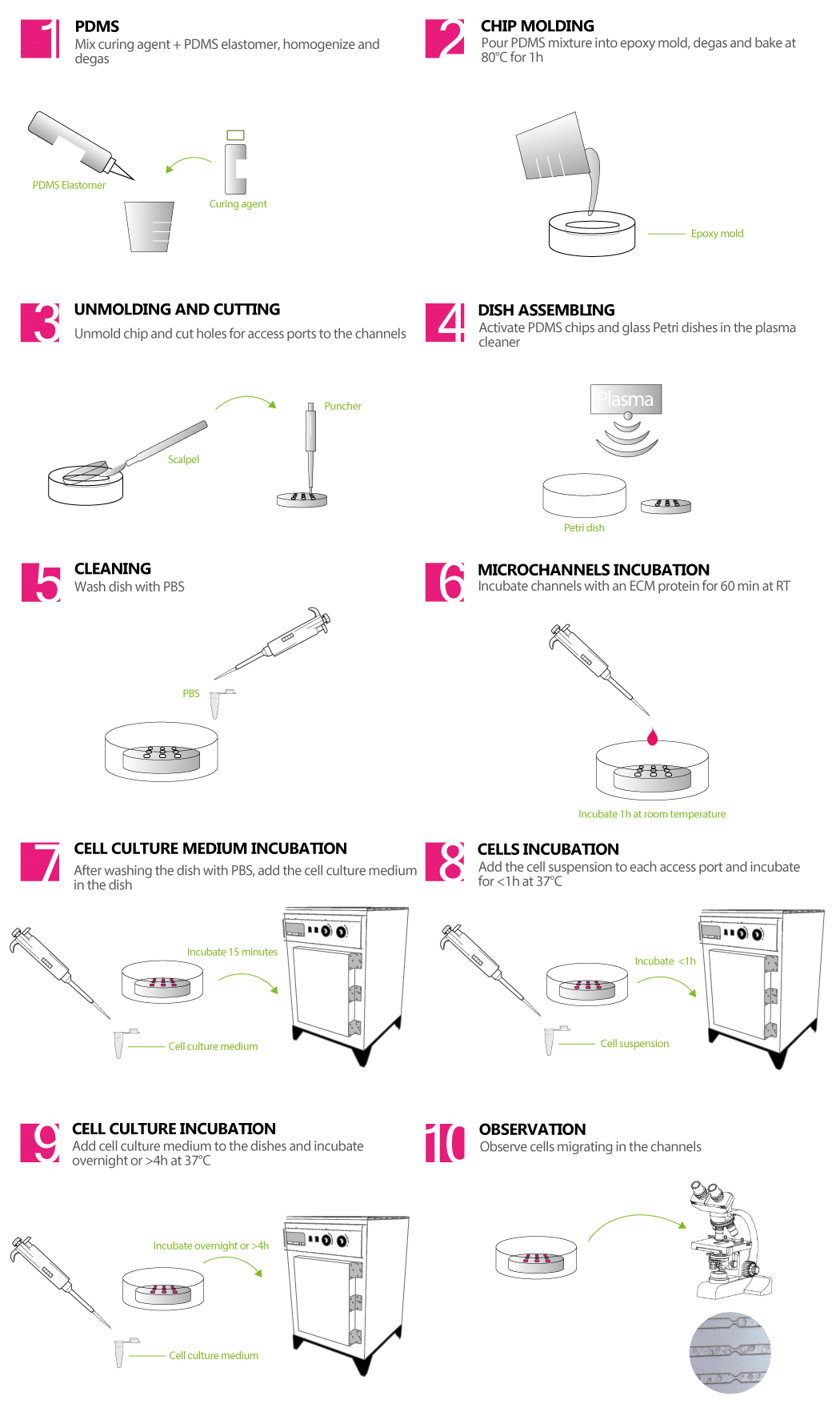 1
PDMS
Mix curing agent + PDMS elastomer, homogenize and degas

PDMS Elastomer
Curing agent

2
CHIP MOLDING
Pour PDMS mixture into epoxy mold, degas and bake at 80°C for 1h

Epoxy mold

3
UNMOLDING AND CUTTING
Unmold chip and cut holes for access ports to the channels

Scalpel
Puncher

4
DISH ASSEMBLING
Activate PDMS chips and glass Petri dishes in the plasma cleaner

Plasma
Petri dish

5
CLEANING
Wash dish with PBS

PBS

6
MICROCHANNELS INCUBATION
Incubate channels with an ECM protein for 60 min at RT

Incubate 1h at room temperature

7
CELL CULTURE MEDIUM INCUBATION
After washing the dish with PBS, add the cell culture medium in the dish

Incubate 15 minutes
Cell culture medium

8
CELLS INCUBATION
Add the cell suspension to each access port and incubate for <1h at 37°C

Incubate <1h
Cell suspension

9
CELL CULTURE INCUBATION
Add cell culture medium to the dishes and incubate overnight or >4h at 37°C

Incubate overnight or >4h
Cell culture medium

10
OBSERVATION
Observe cells migrating in the channels