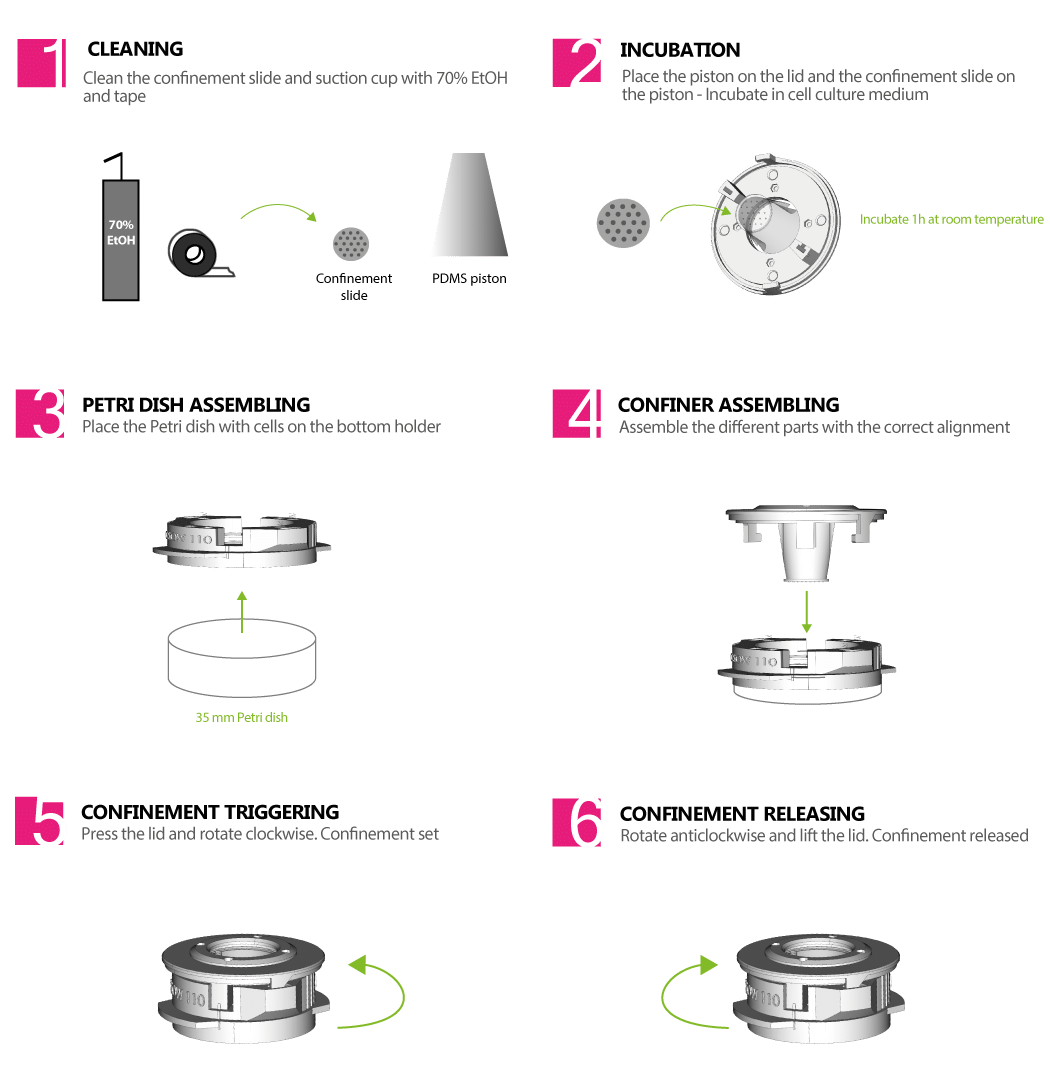 1 CLEANING
Clean the confinement slide and suction cup with 70% EtOH and tape

70% EtOH

Confinement slide

PDMS piston

2 INCUBATION
Place the piston on the lid and the confinement slide on the piston - Incubate in cell culture medium

Incubate 1h at room temperature

3 PETRI DISH ASSEMBLING
Place the Petri dish with cells on the bottom holder

35 mm Petri dish

4 CONFINER ASSEMBLING
Assemble the different parts with the correct alignment

5 CONFINEMENT TRIGGERING
Press the lid and rotate clockwise. Confinement set

6 CONFINEMENT RELEASING
Rotate anticlockwise and lift the lid. Confinement released